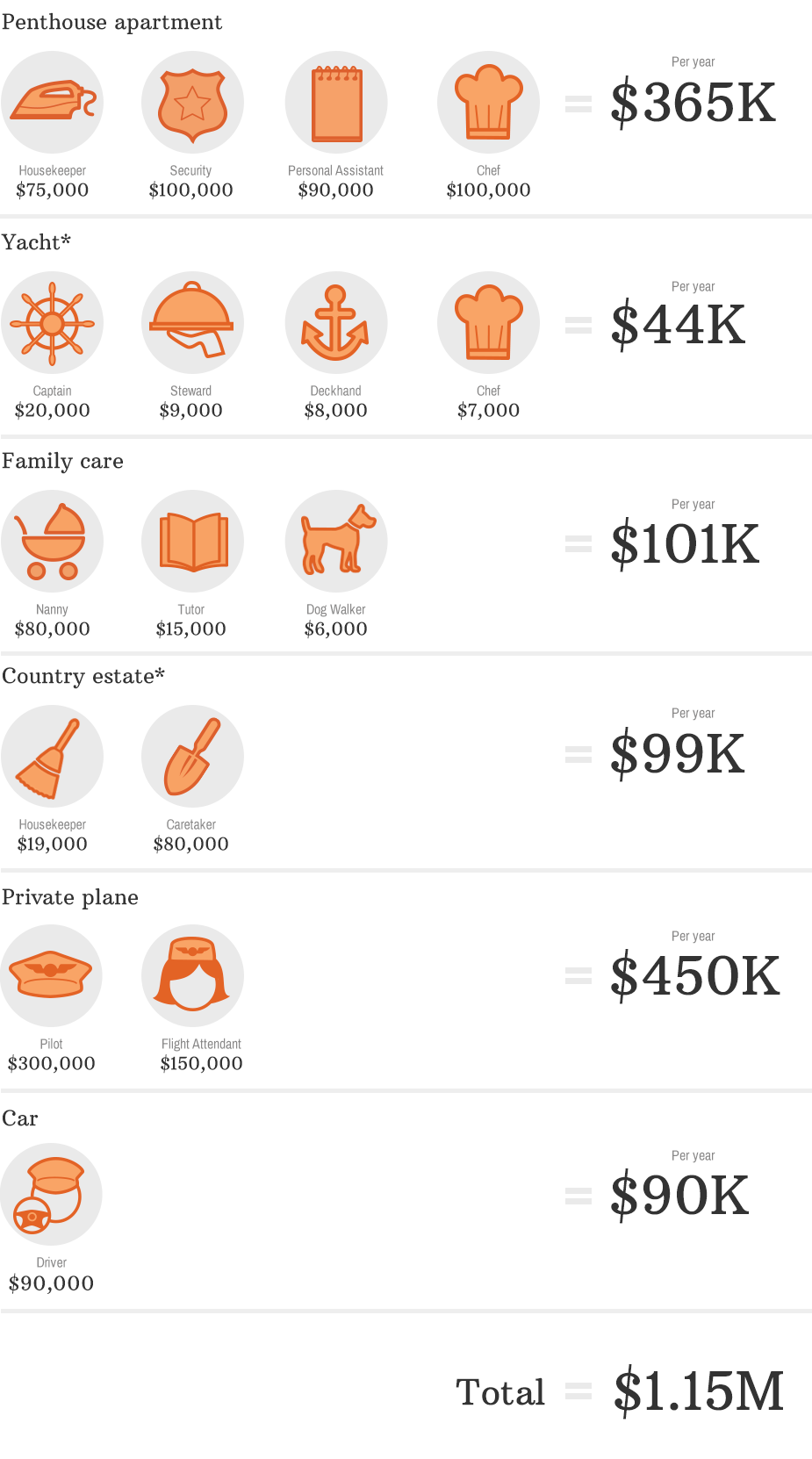 Penthouse apartment

Housekeeper
$75,000

Security
$100,000

Personal Assistant
$90,000

Chef
$100,000

=

Per year
$365K

Yacht*

Captain
$20,000

Steward
$9,000

Deckhand
$8,000

Chef
$7,000

=

Per year
$44K

Family care

Nanny
$80,000

Tutor
$15,000

Dog Walker
$6,000

=

Per year
$101K

Country estate*

Housekeeper
$19,000

Caretaker
$80,000

=

Per year
$99K

Private plane

Pilot
$300,000

Flight Attendant
$150,000

=

Per year
$450K

Car

Driver
$90,000

=

Per year
$90K

Total = $1.15M